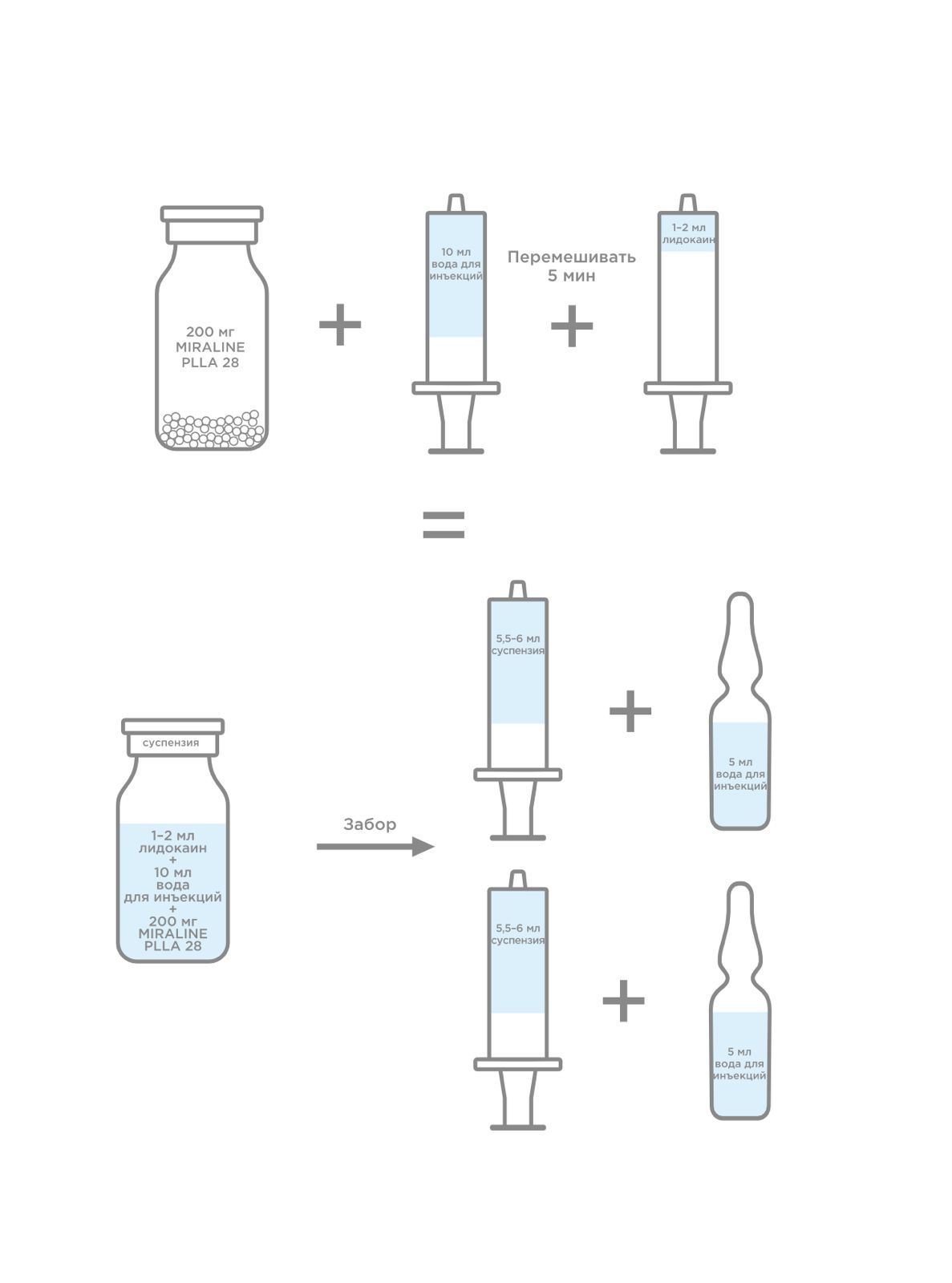 200 мг MIRALINE PLLA 28

+

10 мл вода для инъекций

Перемешивать 5 мин

+

1–2 мл лидокаин

=

суспензия

1–2 мл лидокаин + 10 мл вода для инъекций + 200 мг MIRALINE PLLA 28

Забор

5,5–6 мл суспензия

+

5 мл вода для инъекций

5,5–6 мл суспензия

+

5 мл вода для инъекций